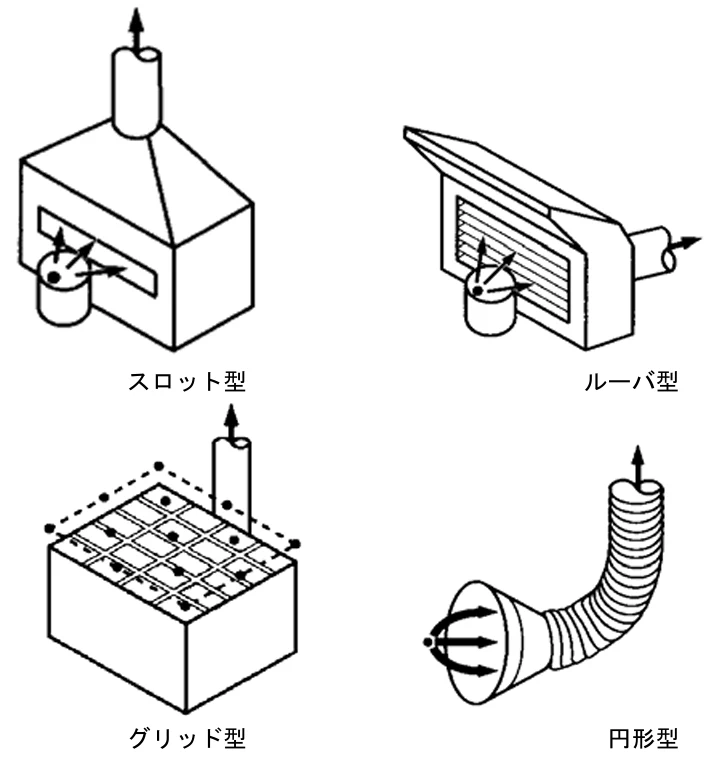 スロット型

ルーバ型

グリッド型

円形型